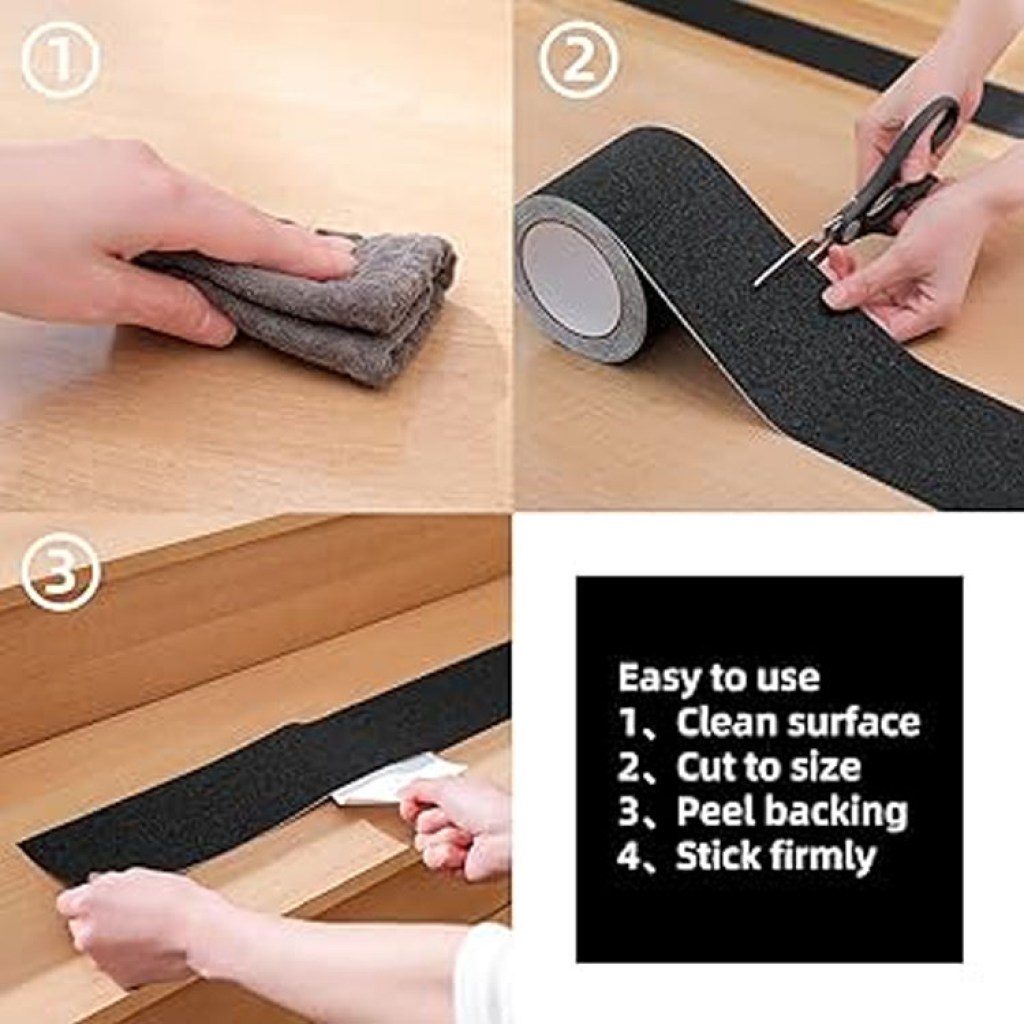 ①

②

③

Easy to use
1、Clean surface
2、Cut to size
3、Peel backing
4、Stick firmly